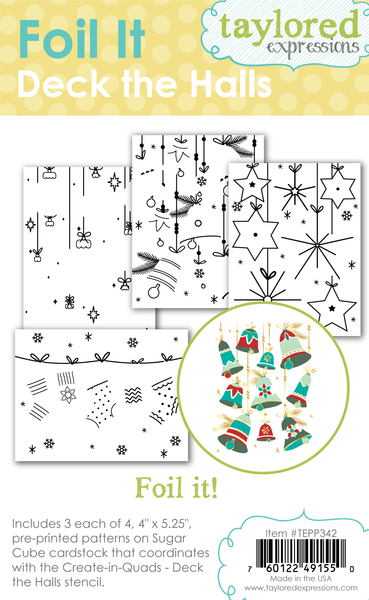 Foil It
Deck the Halls

taylored expressions

Foil it!

Includes 3 each of 4, 4" x 5.25", pre-printed patterns on Sugar Cube cardstock that coordinates with the Create-in-Quads - Deck the Halls stencil.

Item #TEPP342
7 60122 49155 0
Made in the USA
www.tayloredexpressions.com