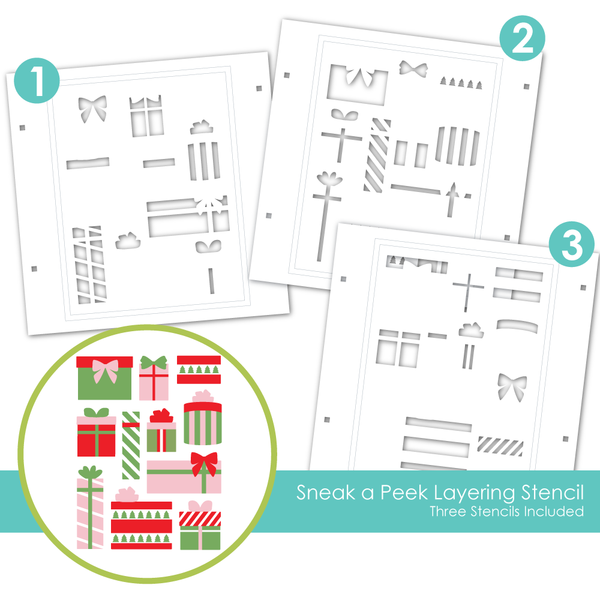 1

2

3

Sneak a Peek Layering Stencil
Three Stencils Included