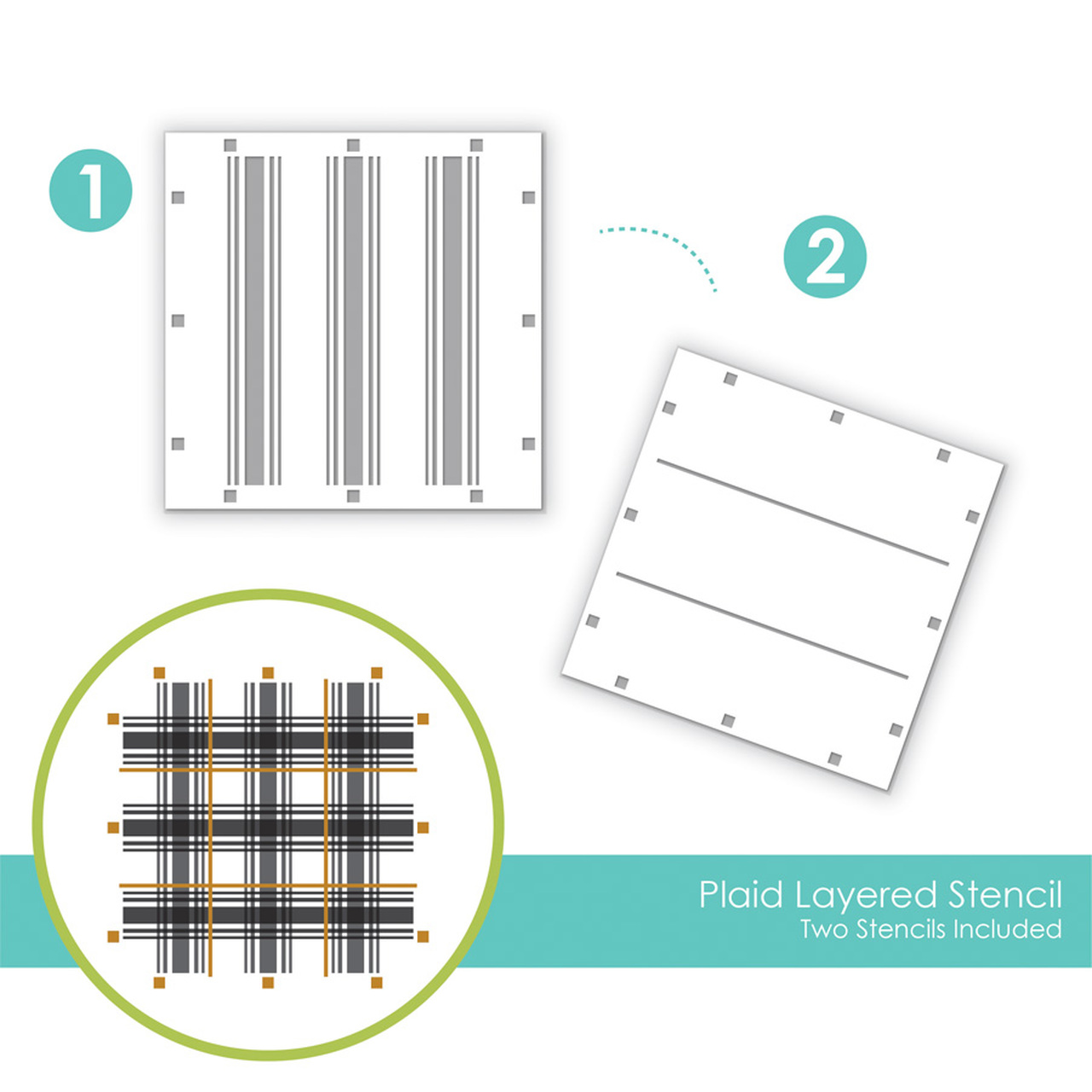 1

2

Plaid Layered Stencil
Two Stencils Included